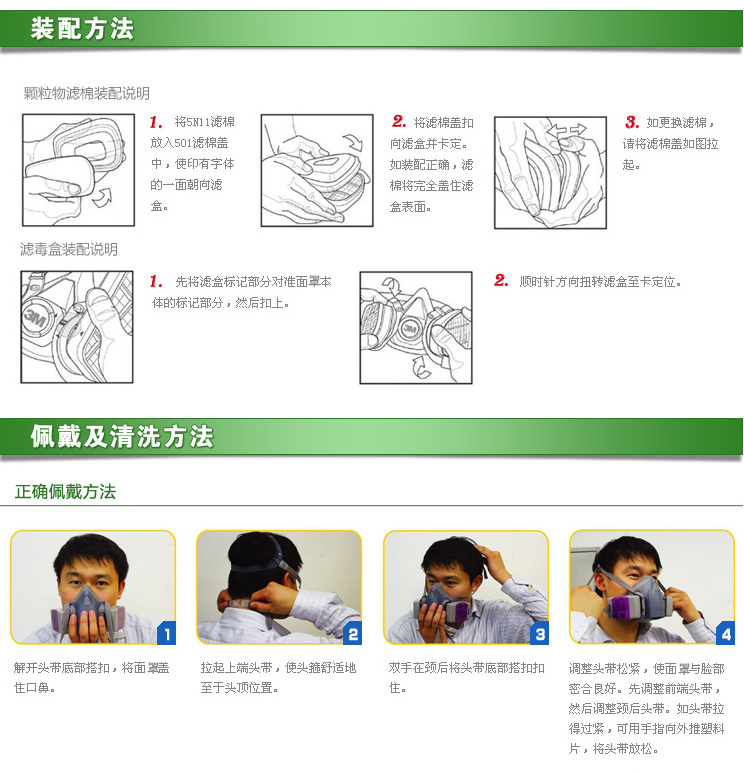 装配方法

颗粒物滤棉装配说明

1. 将5N11滤棉放入501滤棉盖中，使印有字体的一面朝向滤盒。

2. 将滤棉盖扣向滤盒并卡定。如装配正确，滤棉将完全盖住滤盒表面。

3. 如更换滤棉，请将滤棉盖如图拉起。

滤毒盒装配说明

3M

1. 先将滤盒标记部分对准面罩本体的标记部分，然后扣上。

3M

2. 顺时针方向扭转滤盒至卡定位。

佩戴及清洗方法

正确佩戴方法

1

解开头带底部搭扣，将面罩盖住口鼻。

2

拉起上端头带，使头箍舒适地至于头顶位置。

3

双手在颈后将头带底部搭扣扣住。

4

调整头带松紧，使面罩与脸部密合良好。先调整前端头带，然后调整颈后头带。如头带拉得过紧，可用手指向外推塑料片，将头带放松。